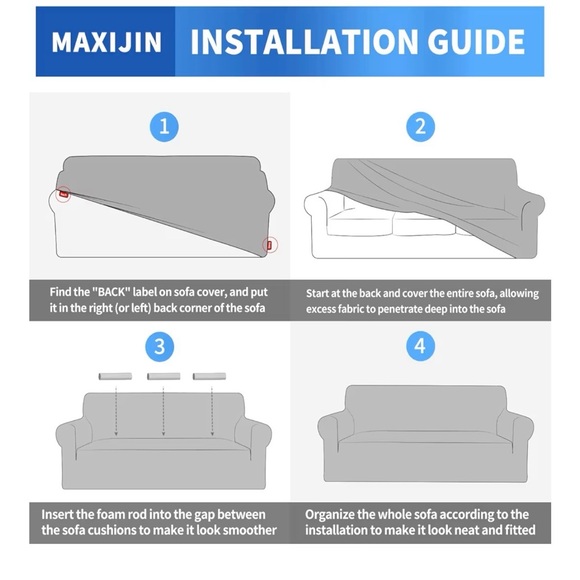 MAXIJIN INSTALLATION GUIDE

1

Find the "BACK" label on sofa cover, and put it in the right (or left) back corner of the sofa

2

Start at the back and cover the entire sofa, allowing excess fabric to penetrate deep into the sofa

3

Insert the foam rod into the gap between the sofa cushions to make it look smoother

4

Organize the whole sofa according to the installation to make it look neat and fitted